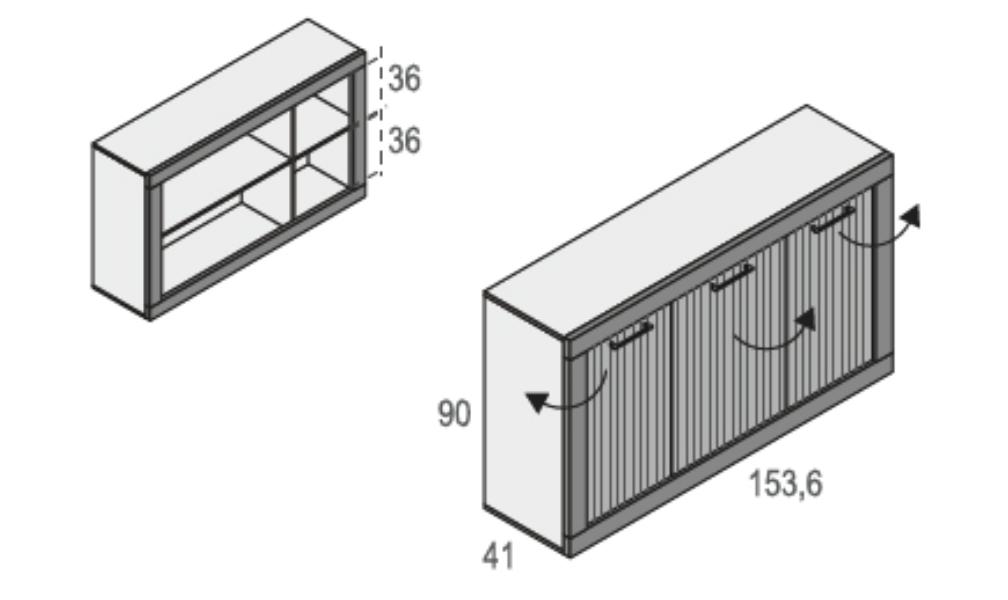 36
36
90
153,6
41