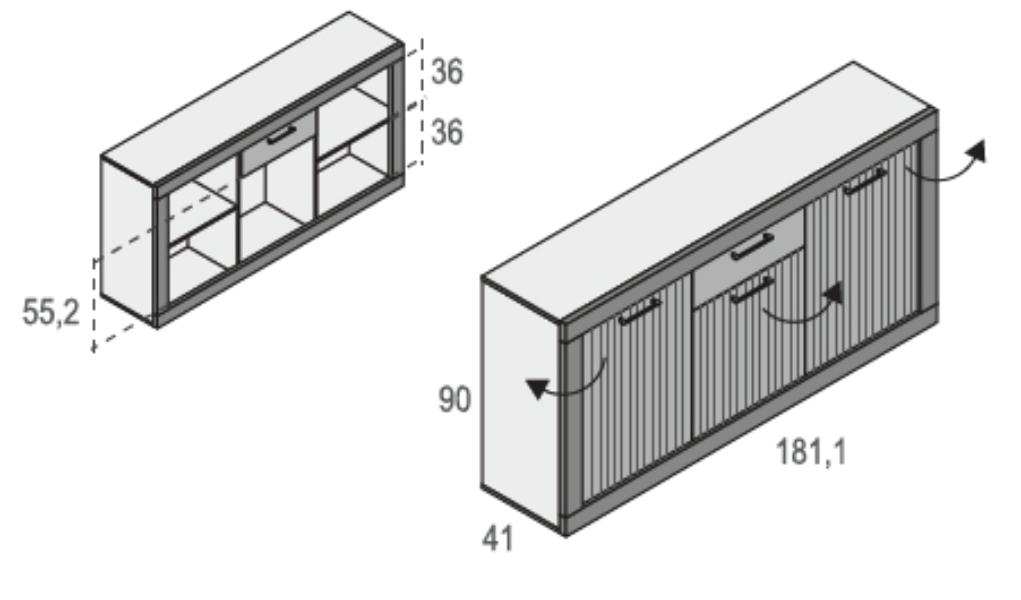 36
36
55,2
90
181,1
41